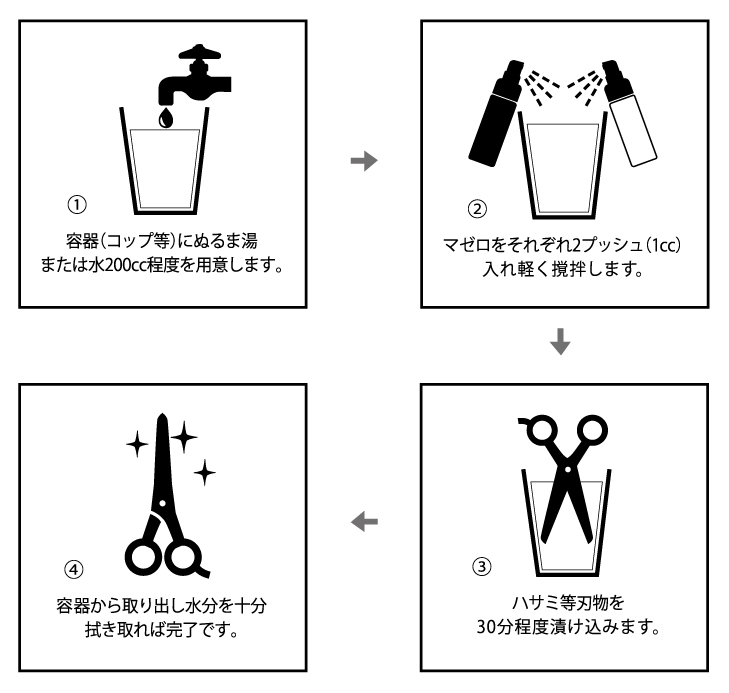 ①

容器(コップ等)にぬるま湯
または水200cc程度を用意します。

②

マゼロをそれぞれ2プッシュ(1cc)
入れ軽く撹拌します。

③

ハサミ等刃物を
30分程度漬け込みます。

④

容器から取り出し水分を十分
拭き取れば完了です。